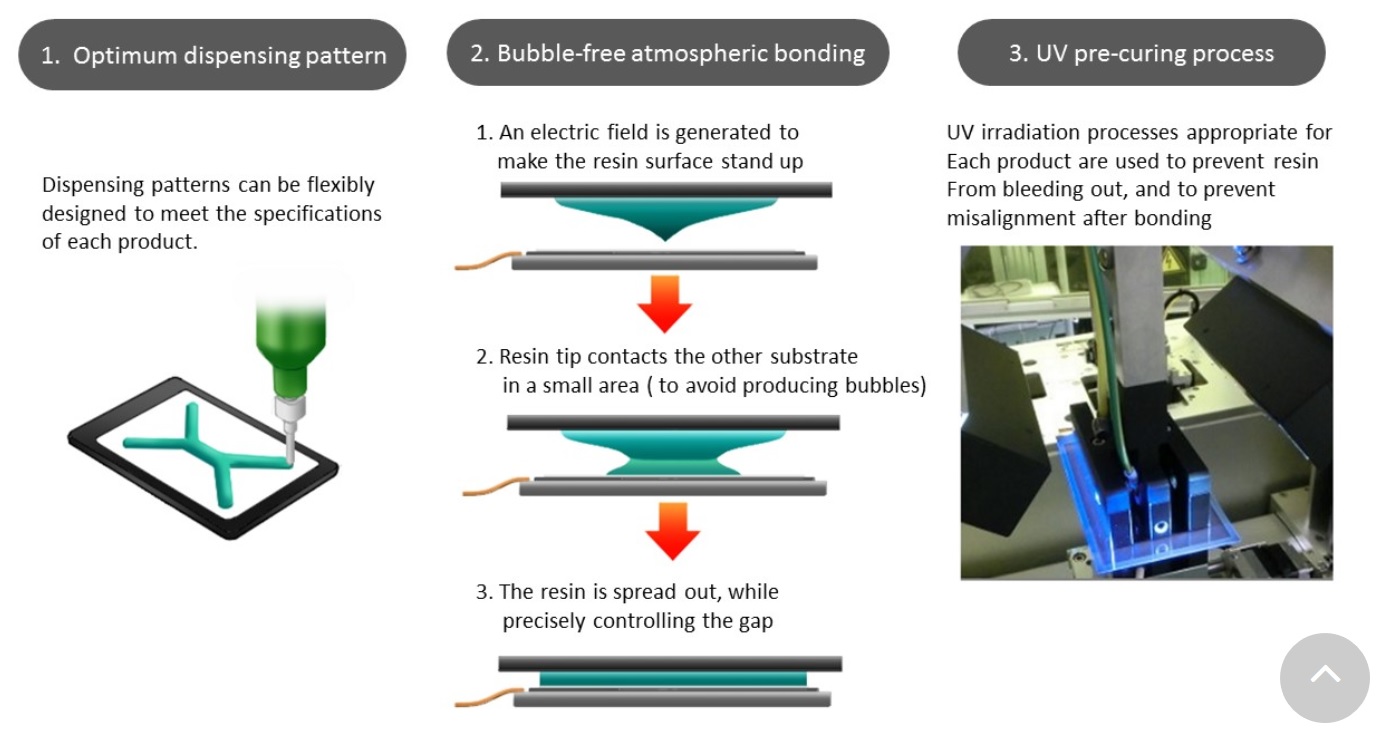 1. Optimum dispensing pattern

Dispensing patterns can be flexibly designed to meet the specifications of each product.

2. Bubble-free atmospheric bonding

1. An electric field is generated to make the resin surface stand up

2. Resin tip contacts the other substrate in a small area ( to avoid producing bubbles)

3. The resin is spread out, while precisely controlling the gap

3. UV pre-curing process

UV irradiation processes appropriate for Each product are used to prevent resin From bleeding out, and to prevent misalignment after bonding